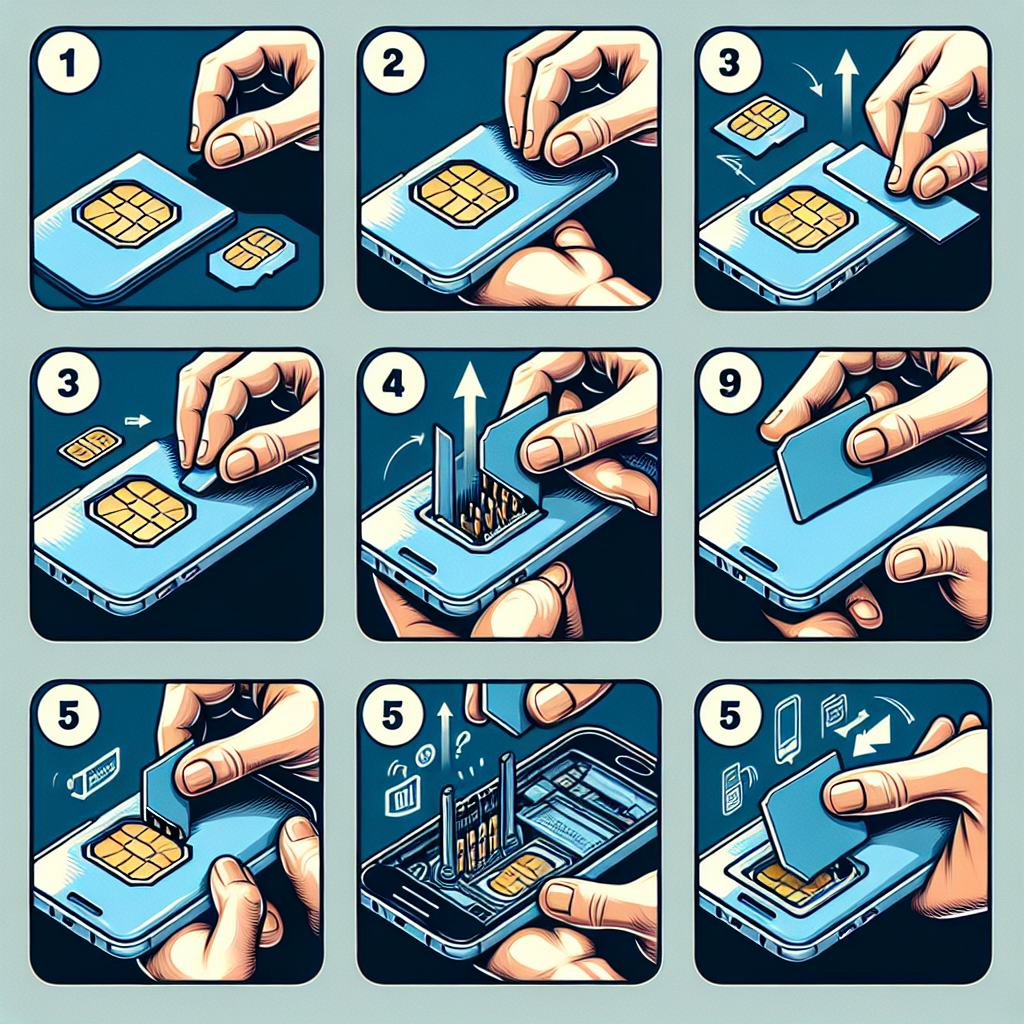 1

2

3

3

4

9

5

5

5